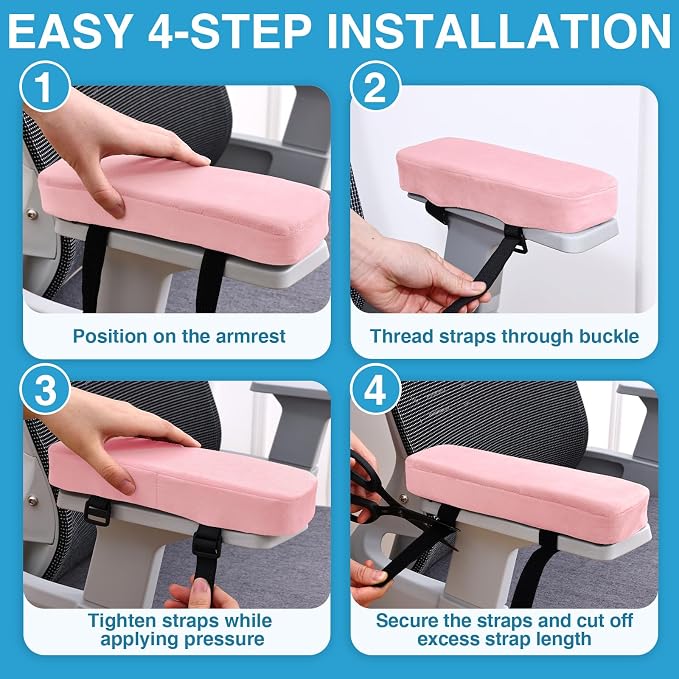 EASY 4-STEP INSTALLATION

1

Position on the armrest

2

Thread straps through buckle

3

Tighten straps while applying pressure

4

Secure the straps and cut off excess strap length