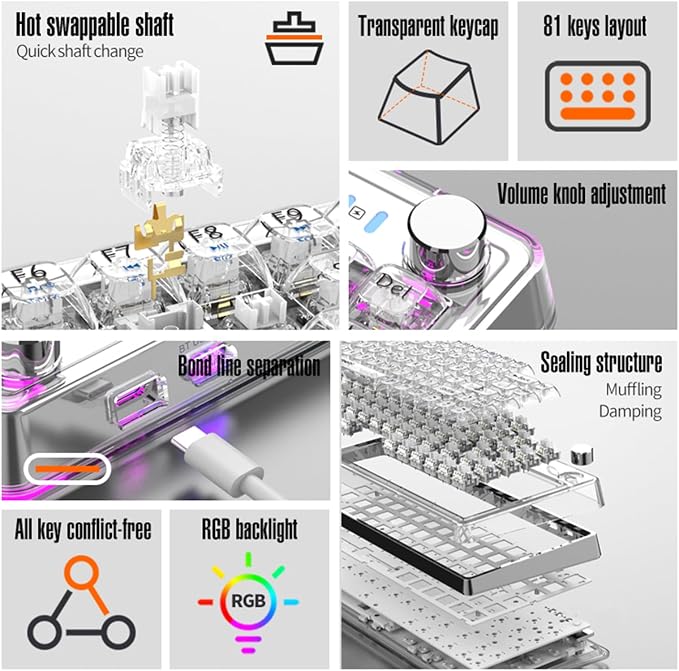 Hot swappable shaft
Quick shaft change

F6

F7

F8

F9

Transparent keycap

81 keys layout

Volume knob adjustment

Del

Bond line separation

Sealing structure
Muffling
Damping

All key conflict-free

RGB backlight

RGB