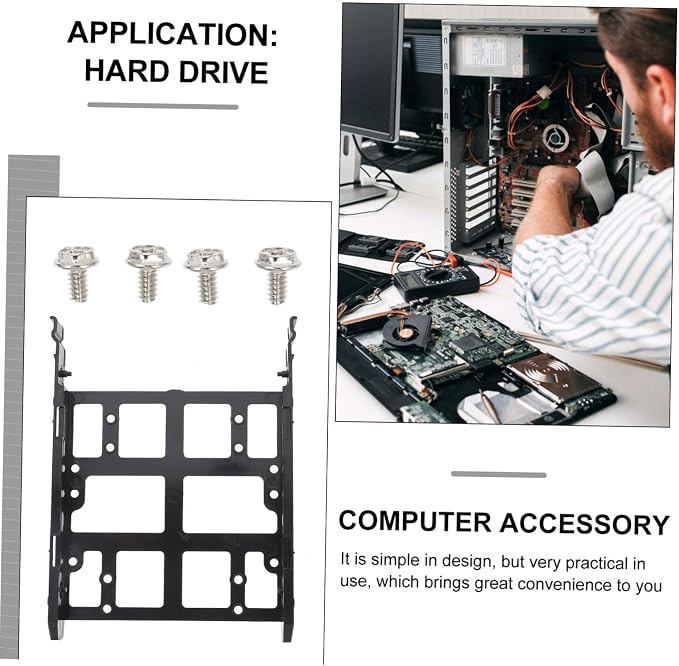 APPLICATION:
HARD DRIVE

COMPUTER ACCESSORY

It is simple in design, but very practical in use, which brings great convenience to you