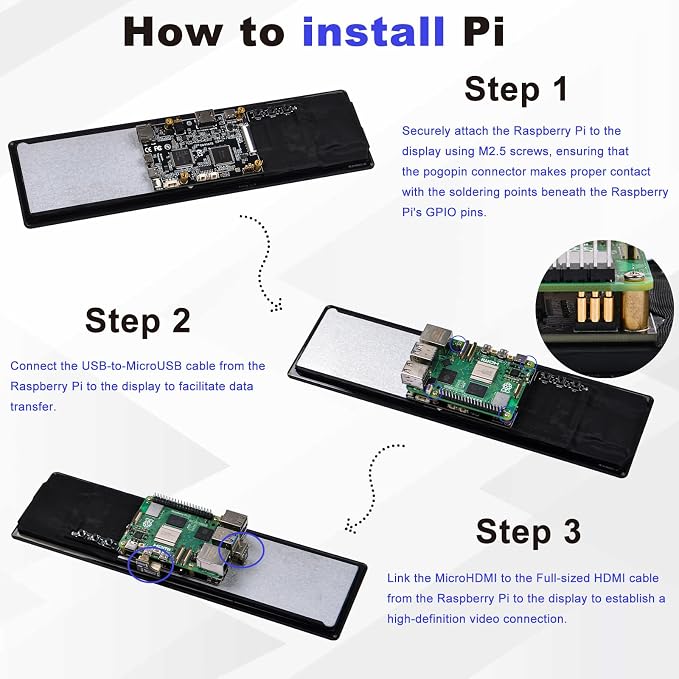 How to install Pi

Step 1

Securely attach the Raspberry Pi to the display using M2.5 screws, ensuring that the pogopin connector makes proper contact with the soldering points beneath the Raspberry Pi's GPIO pins.

Step 2

Connect the USB-to-MicroUSB cable from the Raspberry Pi to the display to facilitate data transfer.

Step 3

Link the MicroHDMI to the Full-sized HDMI cable from the Raspberry Pi to the display to establish a high-definition video connection.