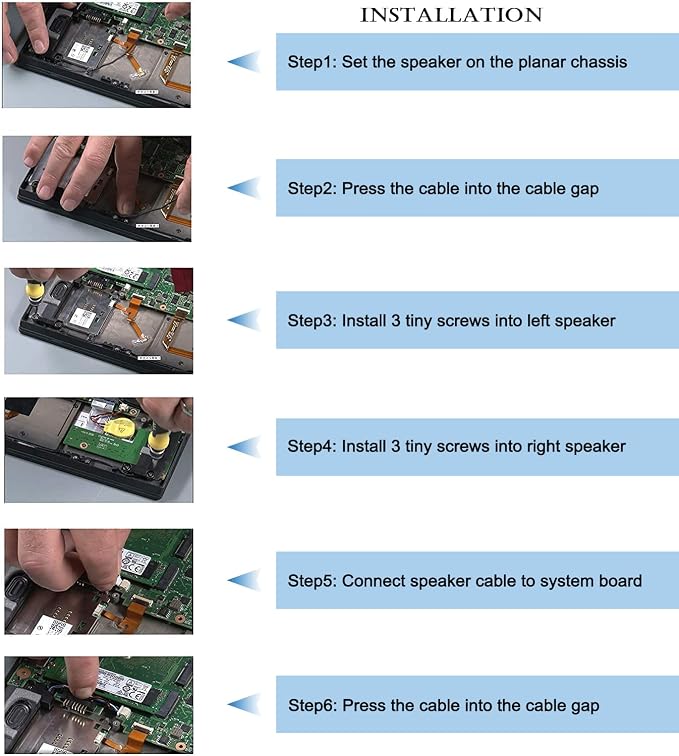 INSTALLATION

Step1: Set the speaker on the planar chassis

Step2: Press the cable into the cable gap

Step3: Install 3 tiny screws into left speaker

Step4: Install 3 tiny screws into right speaker

Step5: Connect speaker cable to system board

Step6: Press the cable into the cable gap