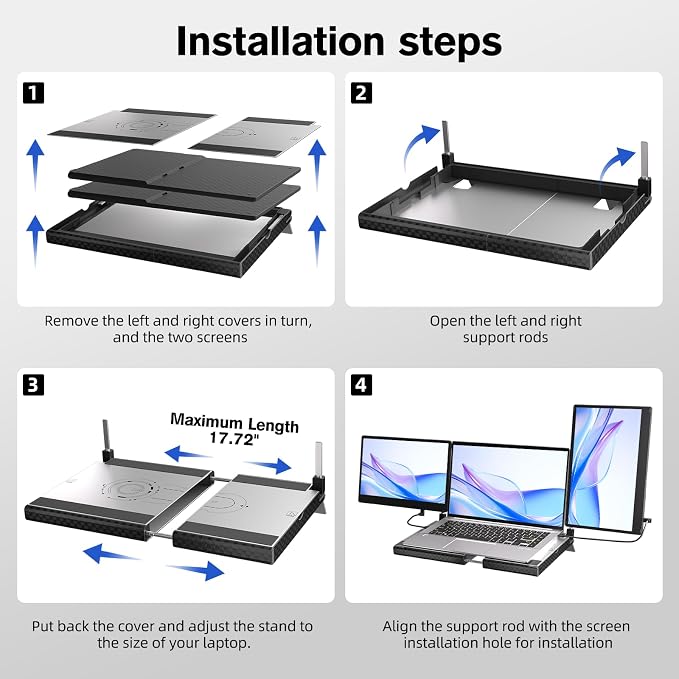 Installation steps

1

Remove the left and right covers in turn, and the two screens

2

Open the left and right support rods

3

Maximum Length 17.72"

Put back the cover and adjust the stand to the size of your laptop.

4

Align the support rod with the screen installation hole for installation