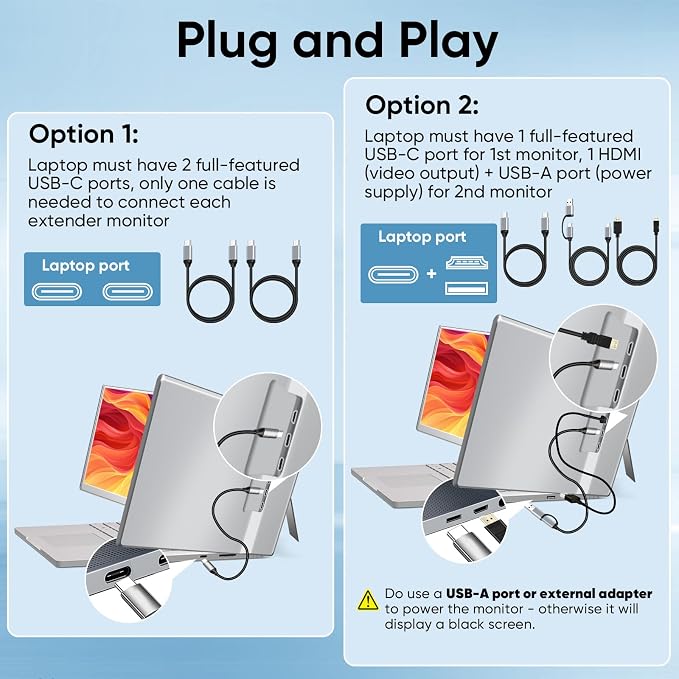 Plug and Play

Option 1:

Laptop must have 2 full-featured USB-C ports, only one cable is needed to connect each extender monitor

Laptop port

Option 2:

Laptop must have 1 full-featured USB-C port for 1st monitor, 1 HDMI (video output) + USB-A port (power supply) for 2nd monitor

Laptop port

+

Do use a USB-A port or external adapter to power the monitor - otherwise it will display a black screen.